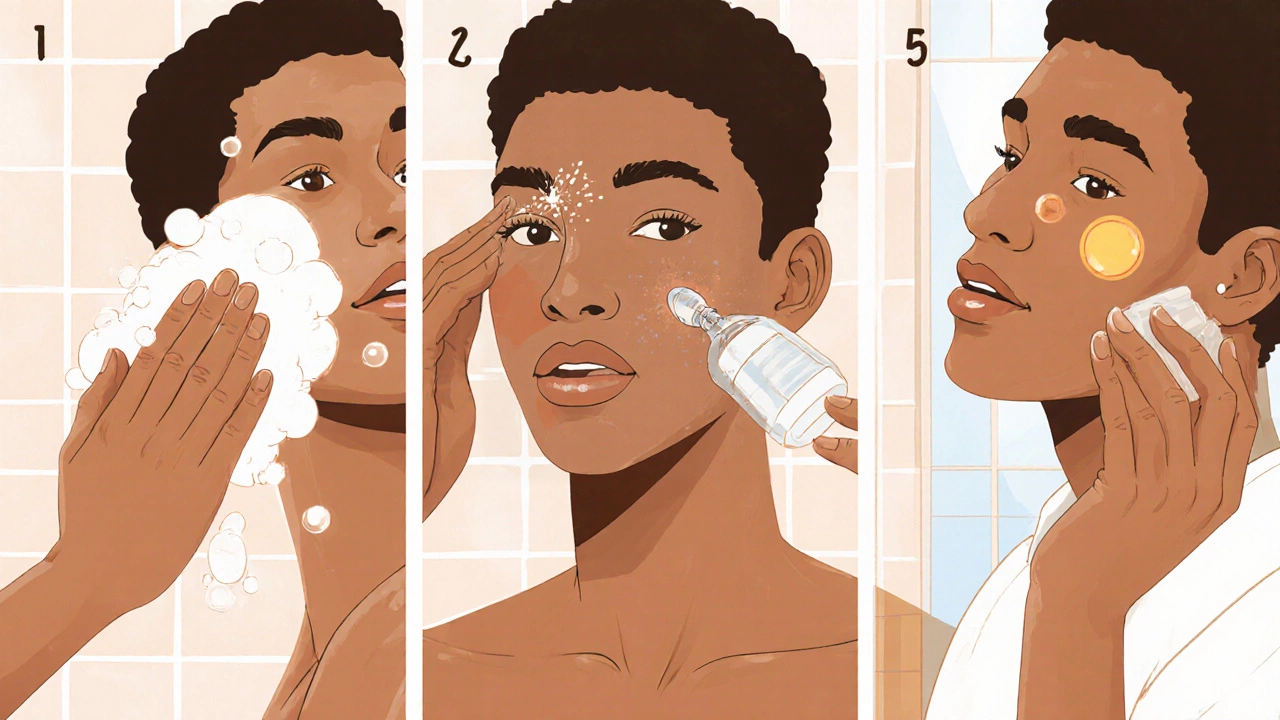 1

2

5